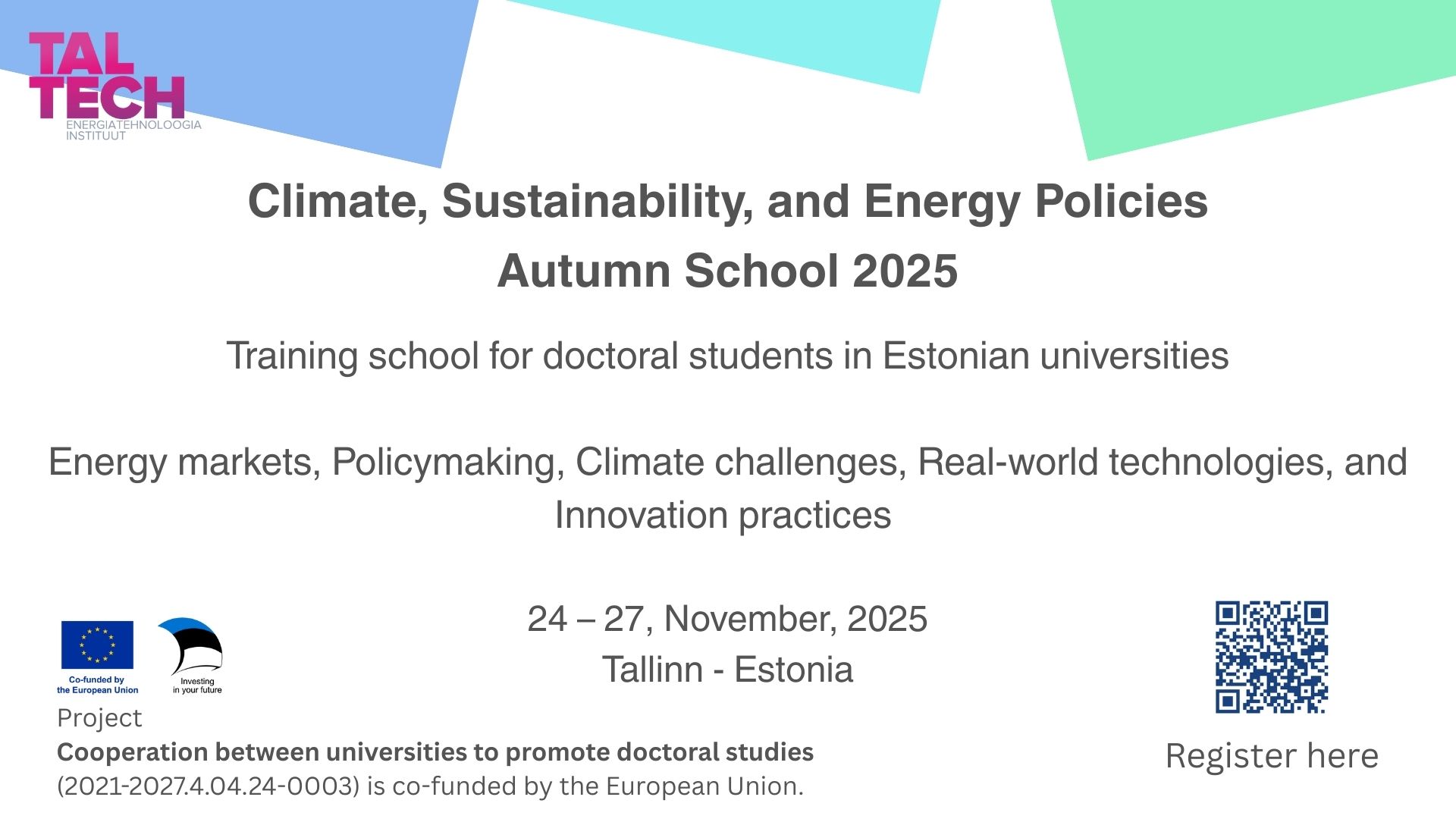 TAL TECH
ENERGIATEHNOLOOGIA INSTITUUT

Climate, Sustainability, and Energy Policies
Autumn School 2025

Training school for doctoral students in Estonian universities

Energy markets, Policymaking, Climate challenges, Real-world technologies, and Innovation practices

24 – 27, November, 2025
Tallinn - Estonia

Co-funded by the European Union

Investing in your future

Project
Cooperation between universities to promote doctoral studies
(2021-2027.4.04.24-0003) is co-funded by the European Union.

Register here